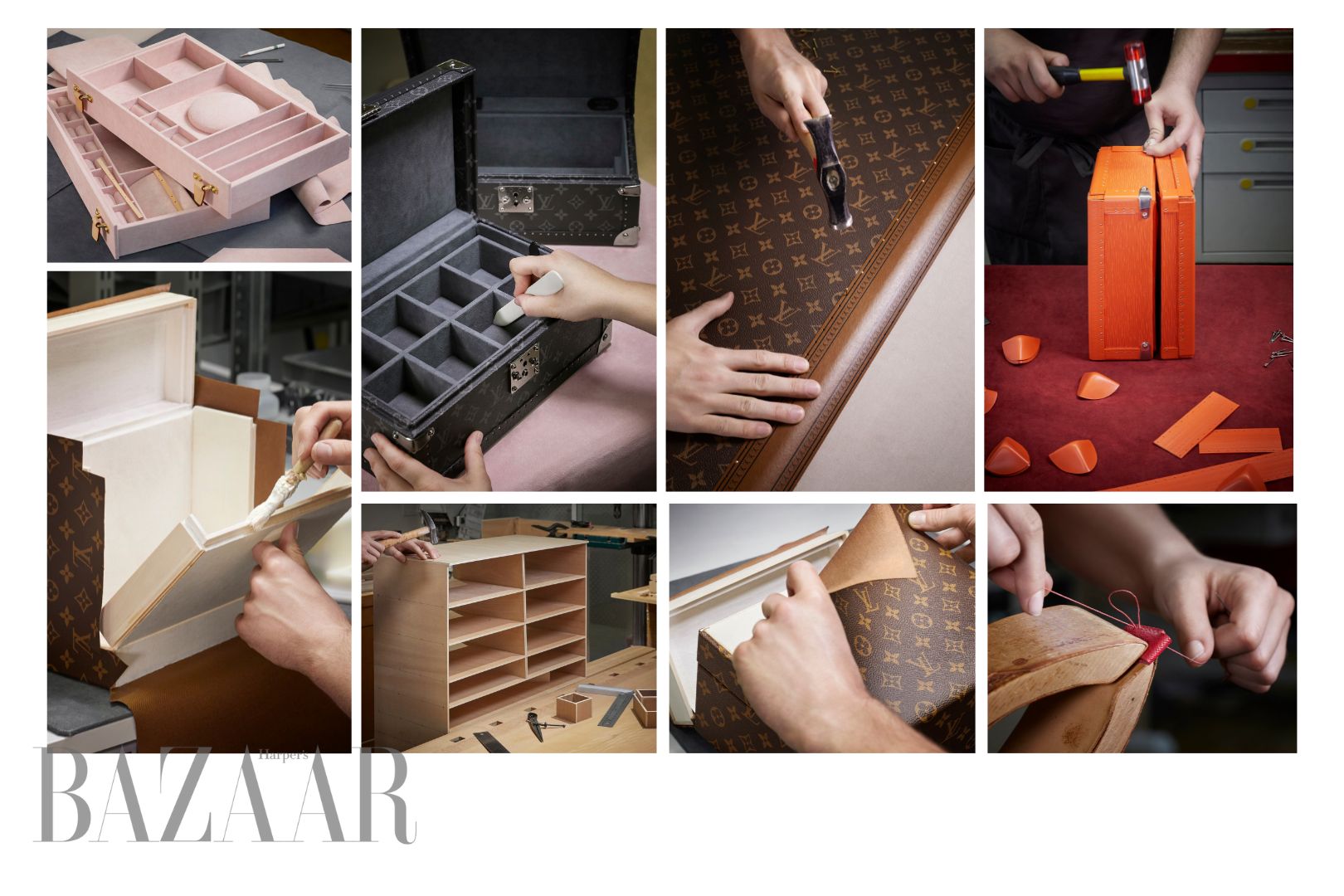 Harper's
BAZAAR